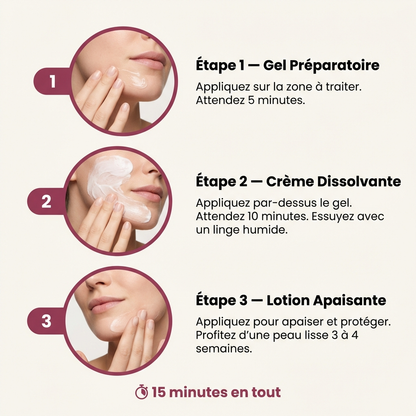 1

Étape 1 — Gel Préparatoire

Appliquez sur la zone à traiter. Attendez 5 minutes.

2

Étape 2 — Crème Dissolvante

Appliquez par-dessus le gel. Attendez 10 minutes. Essuyez avec un linge humide.

3

Étape 3 — Lotion Apaisante

Appliquez pour apaiser et protéger. Profitez d'une peau lisse 3 à 4 semaines.

15 minutes en tout