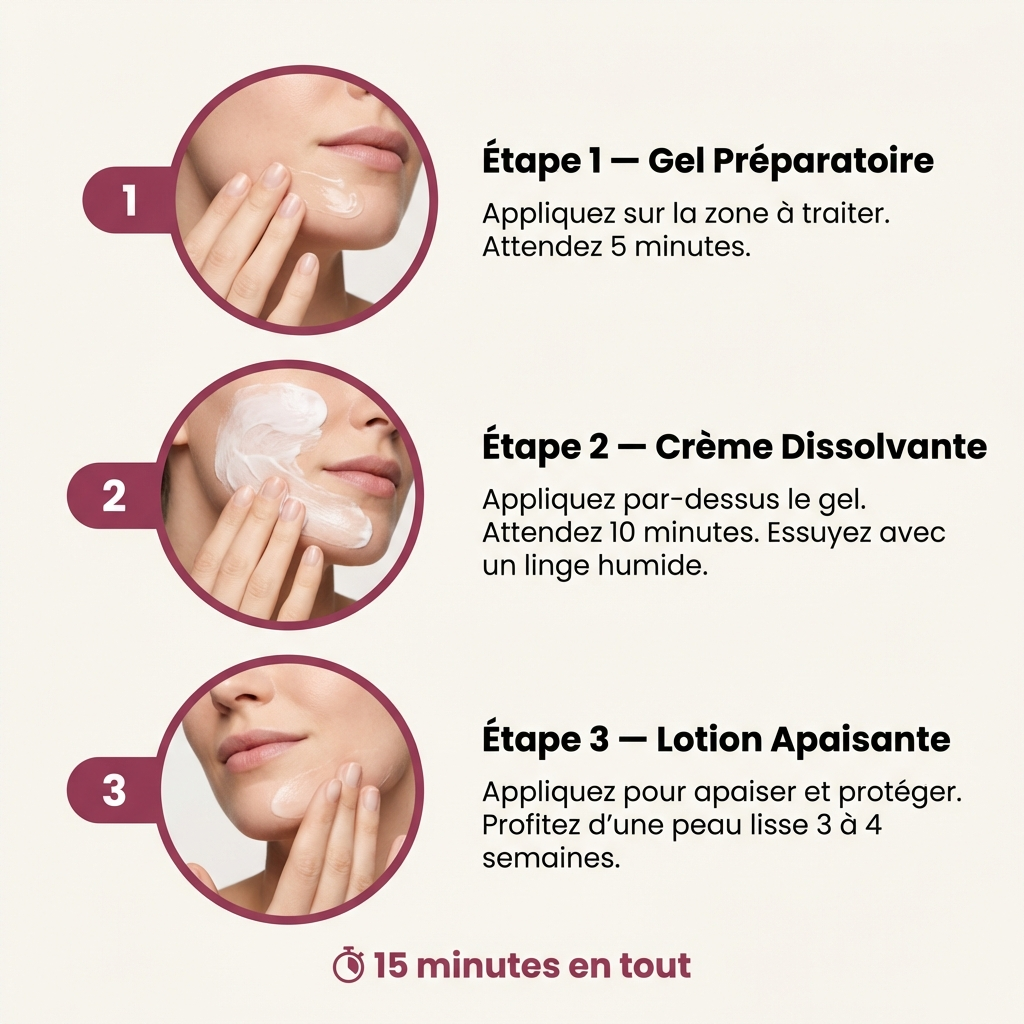 1

Étape 1 — Gel Préparatoire

Appliquez sur la zone à traiter. Attendez 5 minutes.

2

Étape 2 — Crème Dissolvante

Appliquez par-dessus le gel. Attendez 10 minutes. Essuyez avec un linge humide.

3

Étape 3 — Lotion Apaisante

Appliquez pour apaiser et protéger. Profitez d'une peau lisse 3 à 4 semaines.

15 minutes en tout